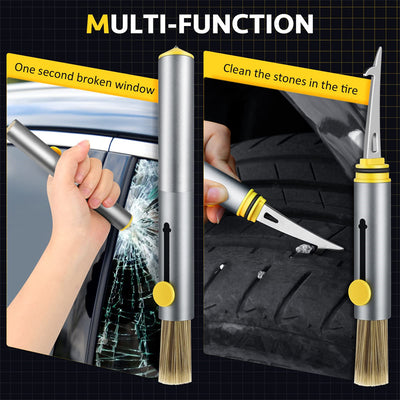 MULTI-FUNCTION

One second broken window

Clean the stones in the tire